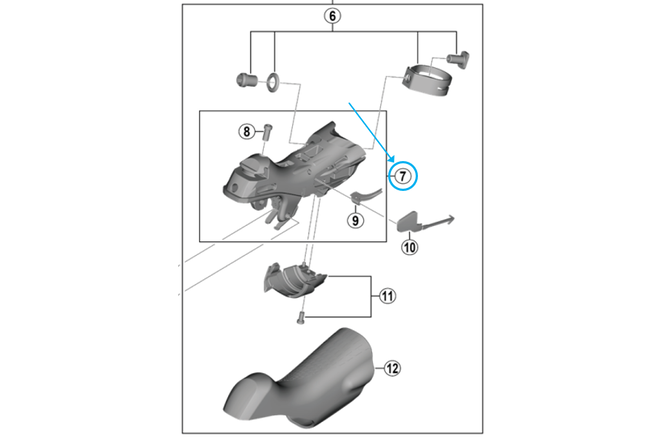 6
8
7
9
10
11
12